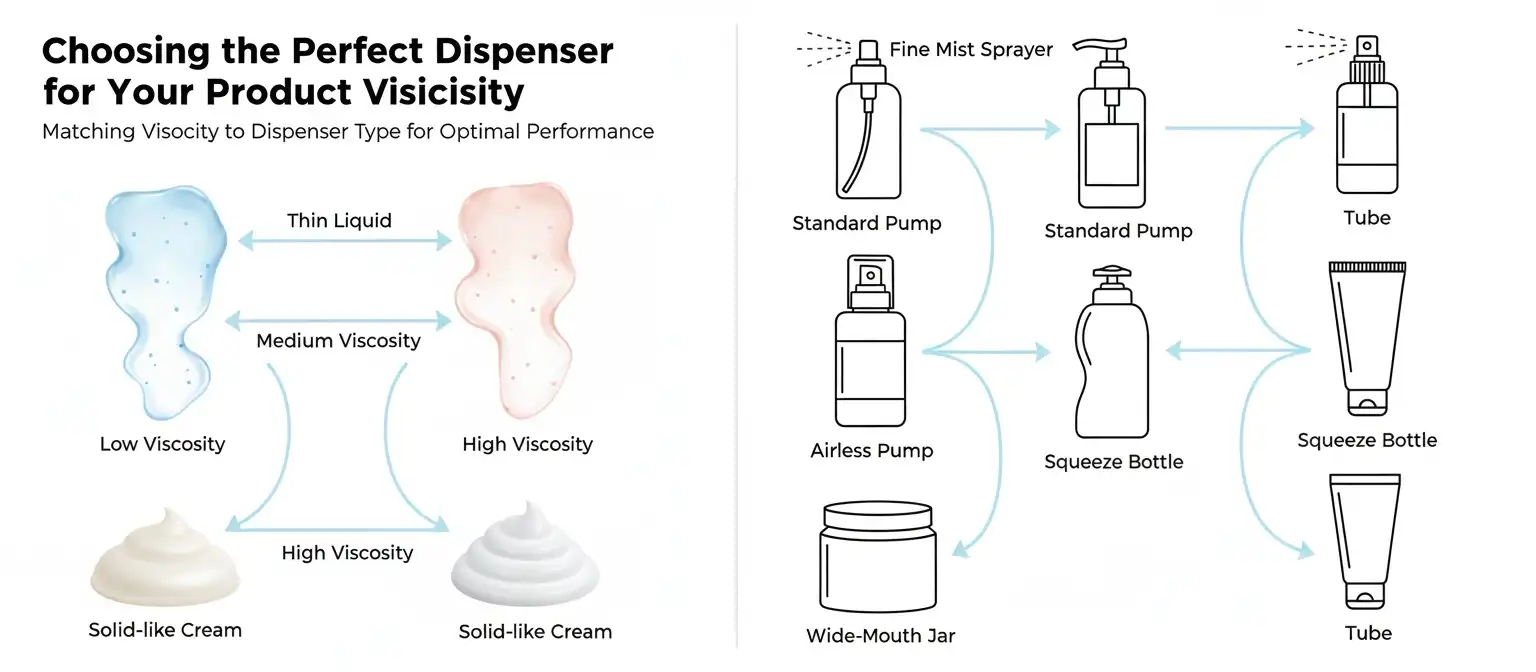 Choosing the Perfect Dispenser for Your Product Visicisity

Matching Visocity to Dispenser Type for Optimal Performance

Thin Liquid

Medium Viscosity

Low Viscosity

High Viscosity

High Viscosity

Solid-like Cream

Solid-like Cream

Fine Mist Sprayer

Standard Pump

Standard Pump

Tube

Airless Pump

Squeeze Bottle

Squeeze Bottle

Wide-Mouth Jar

Tube