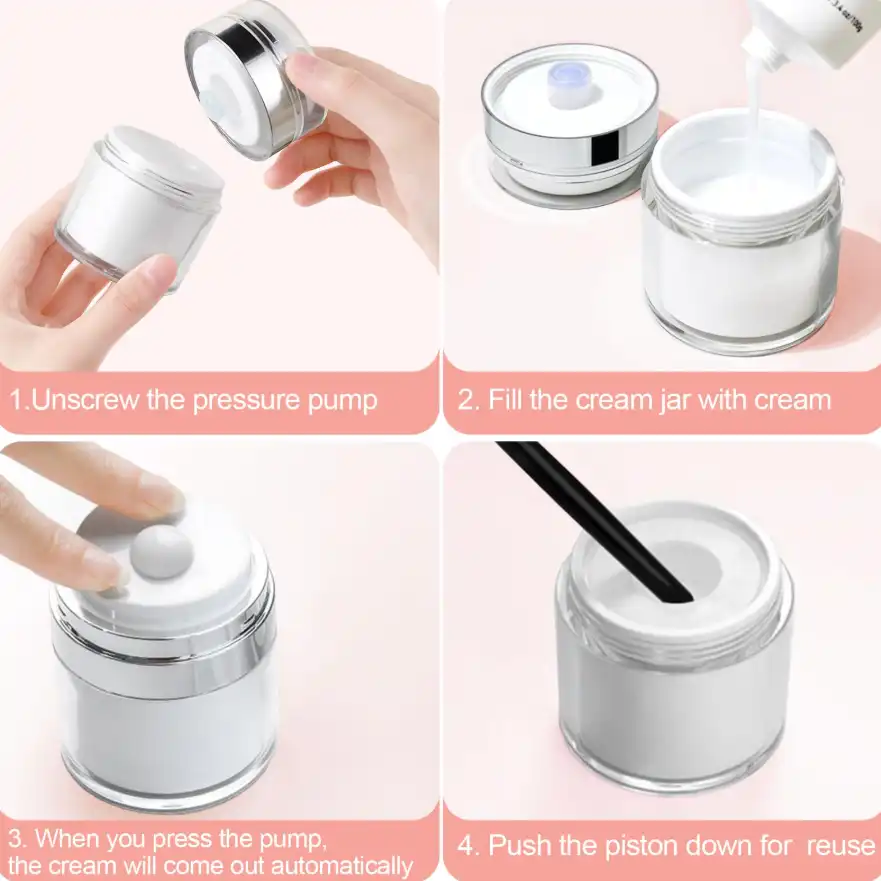 1.Unscrew the pressure pump

2. Fill the cream jar with cream

3. When you press the pump, the cream will come out automatically

4. Push the piston down for reuse